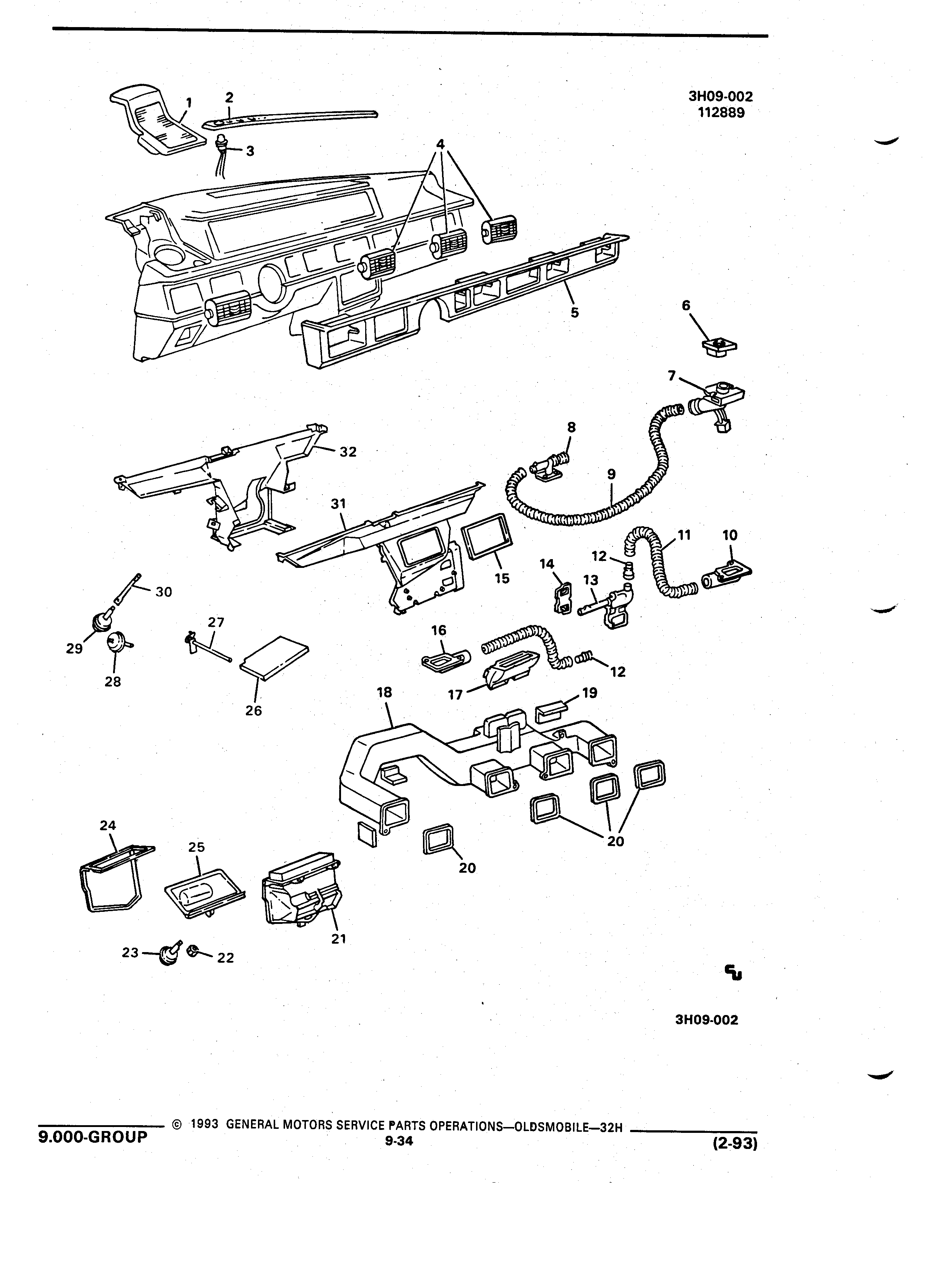 3H09-002
112889

1
2
3
4
5
6
7
8
9
32
31
15
11
10
12
14
13
30
29
28
27
26
16
17
12
18
19
20
20
24
25
21
23
22

3H09-002

9.000-GROUP
© 1993 GENERAL MOTORS SERVICE PARTS OPERATIONS—OLDSMOBILE—32H
9-34
(2-93)